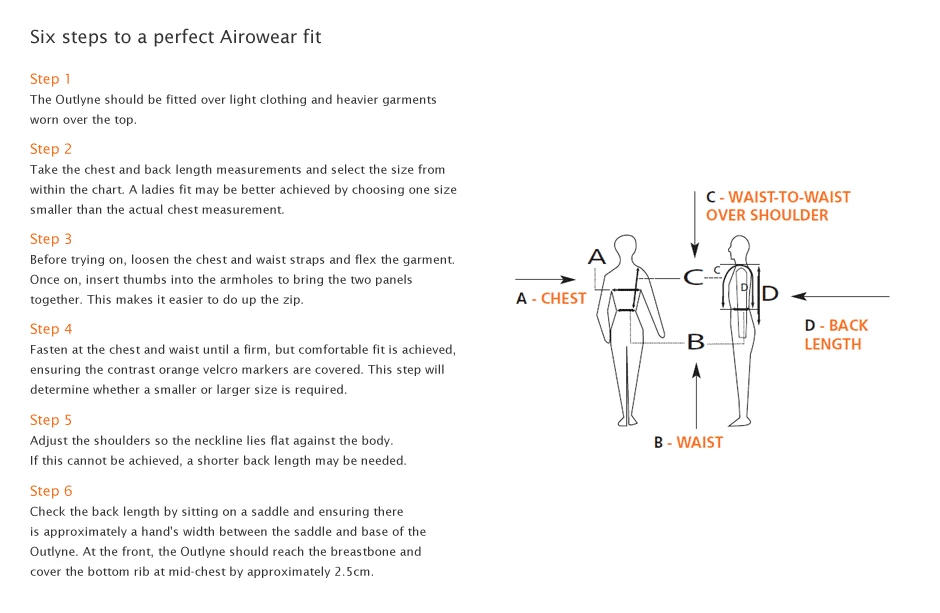 Six steps to a perfect Airowear fit

Step 1
The Outlyne should be fitted over light clothing and heavier garments worn over the top.

Step 2
Take the chest and back length measurements and select the size from within the chart. A ladies fit may be better achieved by choosing one size smaller than the actual chest measurement.

Step 3
Before trying on, loosen the chest and waist straps and flex the garment. Once on, insert thumbs into the armholes to bring the two panels together. This makes it easier to do up the zip.

Step 4
Fasten at the chest and waist until a firm, but comfortable fit is achieved, ensuring the contrast orange velcro markers are covered. This step will determine whether a smaller or larger size is required.

Step 5
Adjust the shoulders so the neckline lies flat against the body.
If this cannot be achieved, a shorter back length may be needed.

Step 6
Check the back length by sitting on a saddle and ensuring there is approximately a hand's width between the saddle and base of the Outlyne. At the front, the Outlyne should reach the breastbone and cover the bottom rib at mid-chest by approximately 2.5cm.

C - WAIST-TO-WAIST OVER SHOULDER

A

C

C

D

D

A - CHEST

B

D - BACK LENGTH

B - WAIST